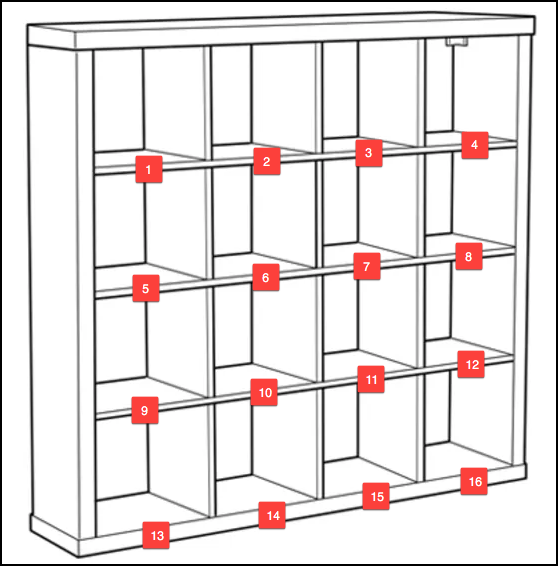 1
2
3
4
5
6
7
8
9
10
11
12
13
14
15
16